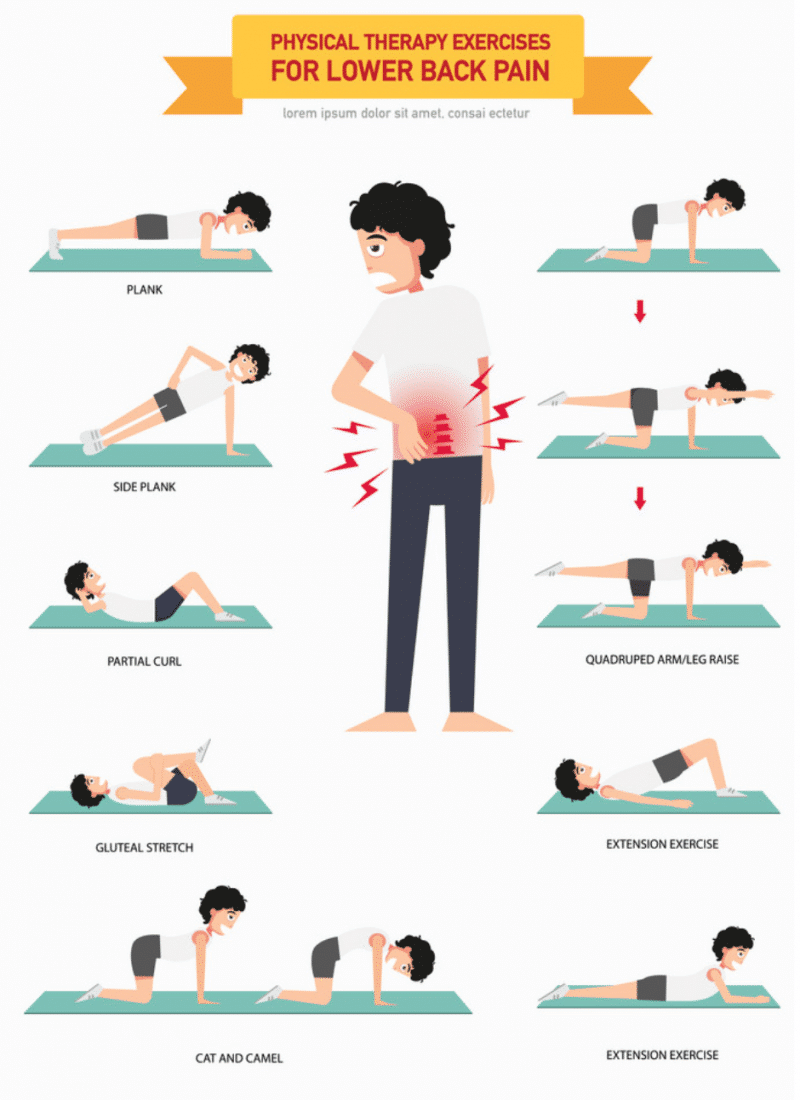 PHYSICAL THERAPY EXERCISES
FOR LOWER BACK PAIN

lorem ipsum dolor sit amet, consai ectetur

PLANK

SIDE PLANK

PARTIAL CURL

GLUTEAL STRETCH

CAT AND CAMEL

QUADRUPED ARM/LEG RAISE

EXTENSION EXERCISE

EXTENSION EXERCISE